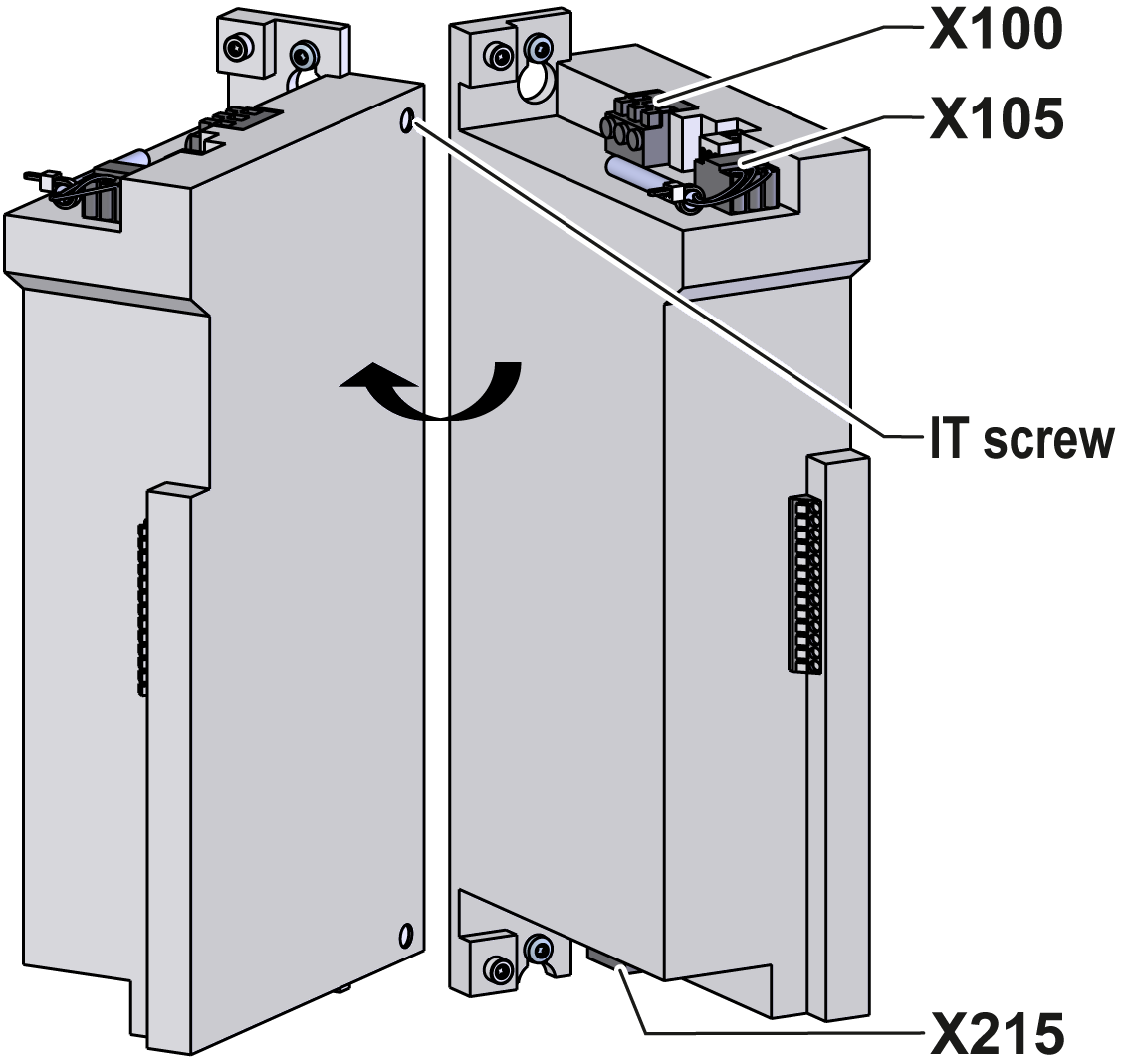 X100
X105
IT screw
X215