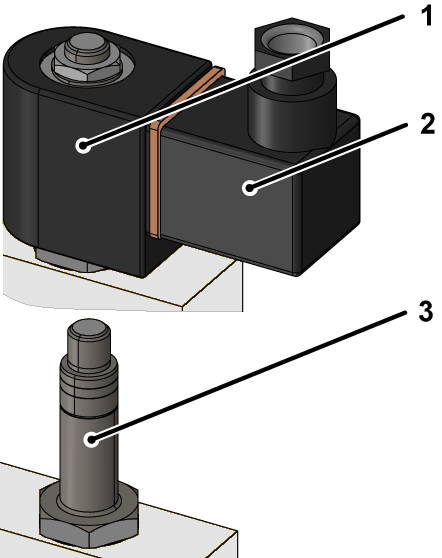 1
2
3