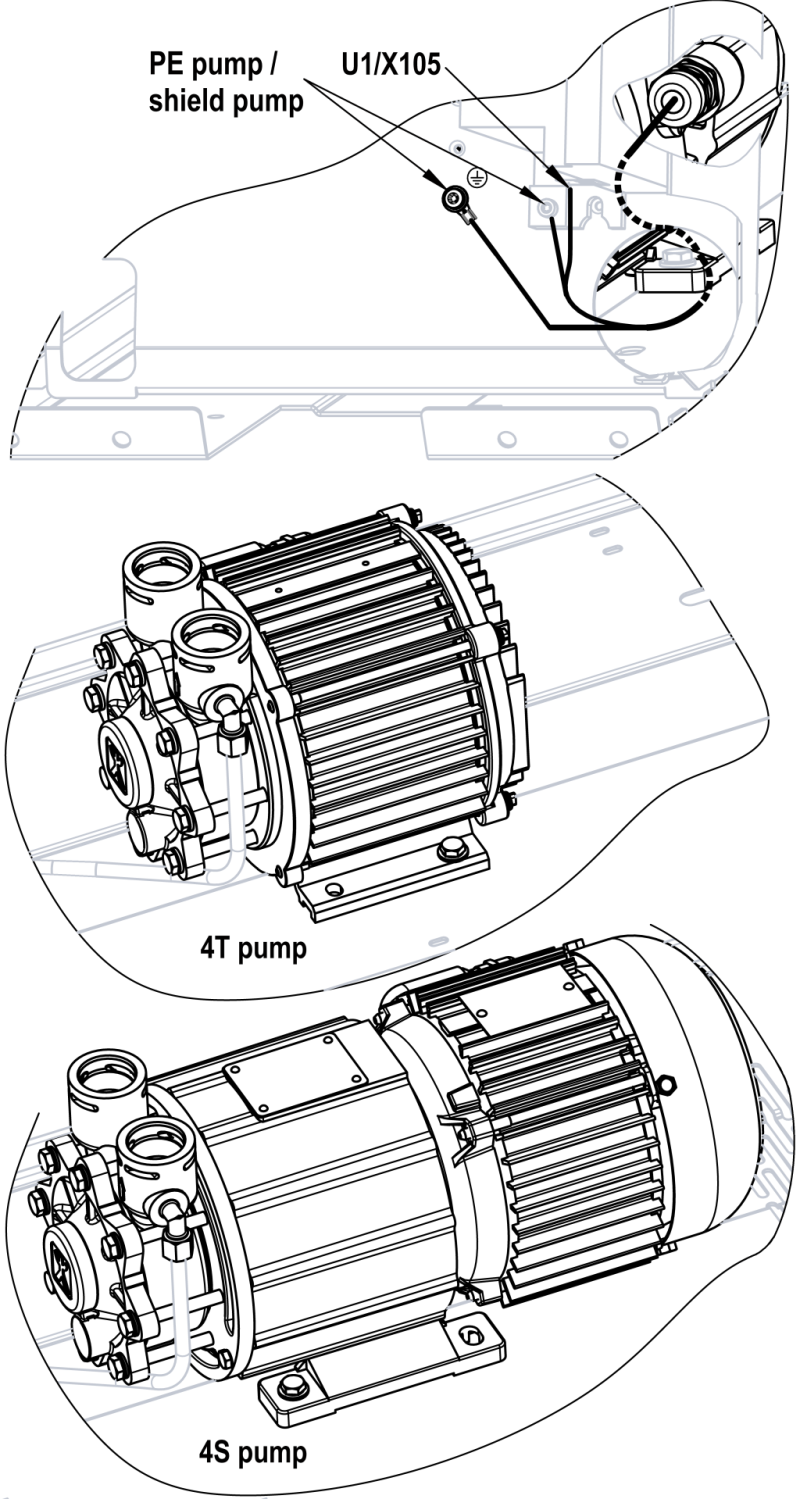 PE pump /
shield pump

U1/X105

4T pump

4S pump