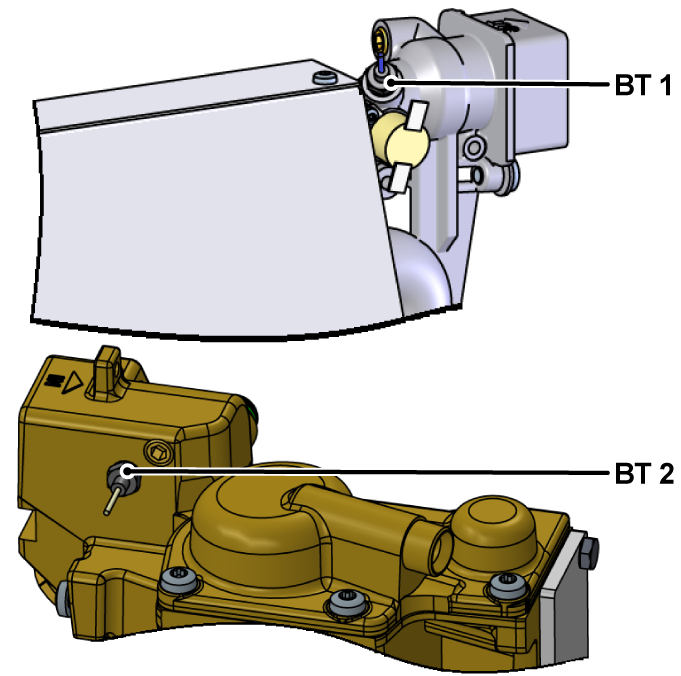 BT 1

BT 2