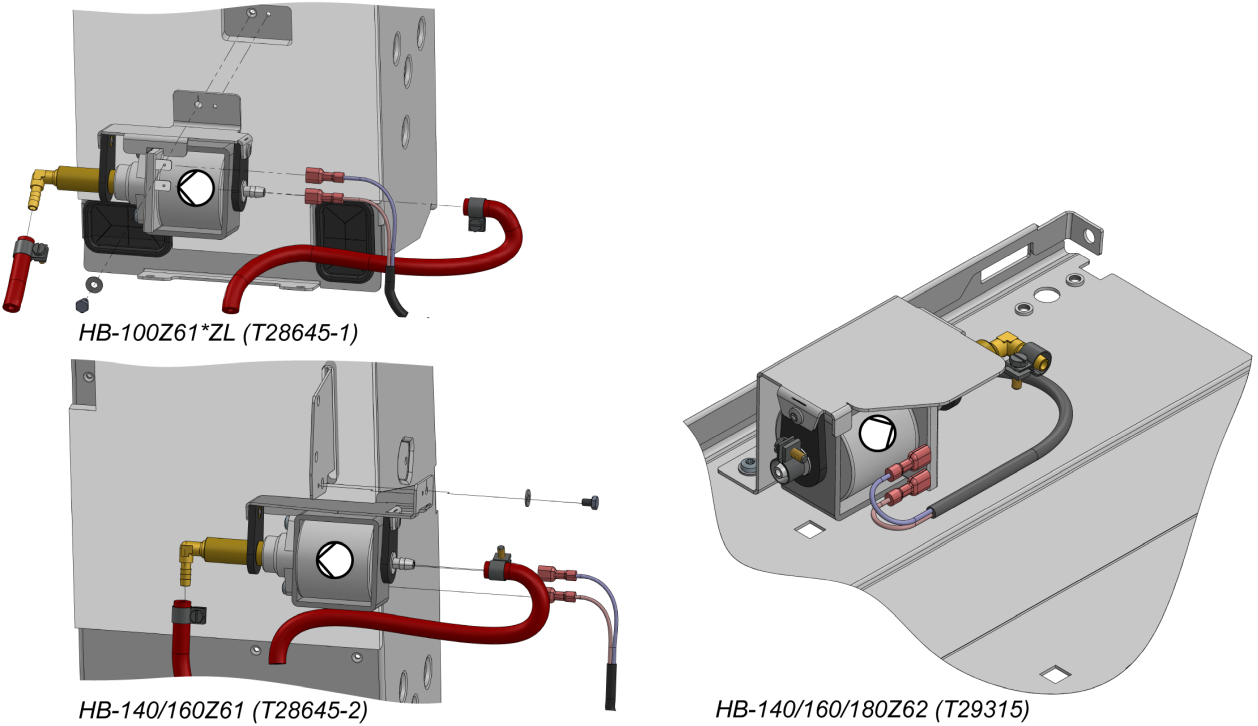 HB-100Z61*ZL (T28645-1)

HB-140/160Z61 (T28645-2)

HB-140/160/180Z62 (T29315)