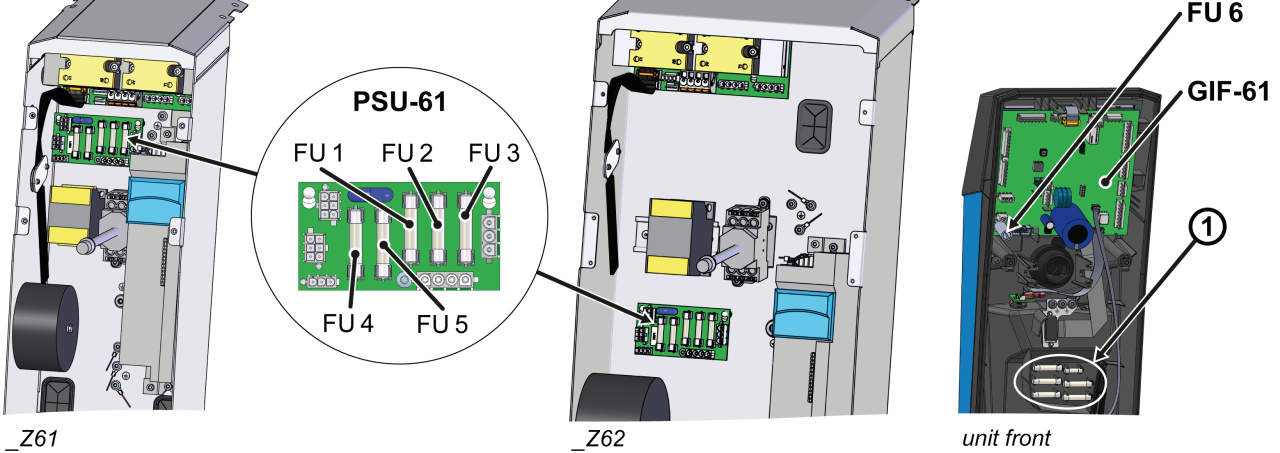 PSU-61

FU 1
FU 2
FU 3
FU 4
FU 5

FU 6
GIF-61
1

_Z61
_Z62
unit front