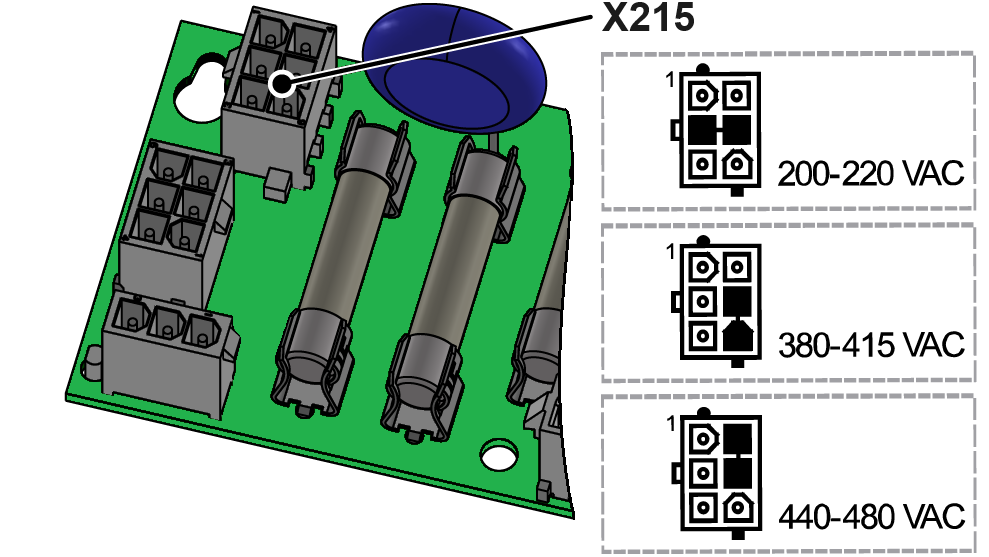 X215

1

200-220 VAC

1

380-415 VAC

1

440-480 VAC