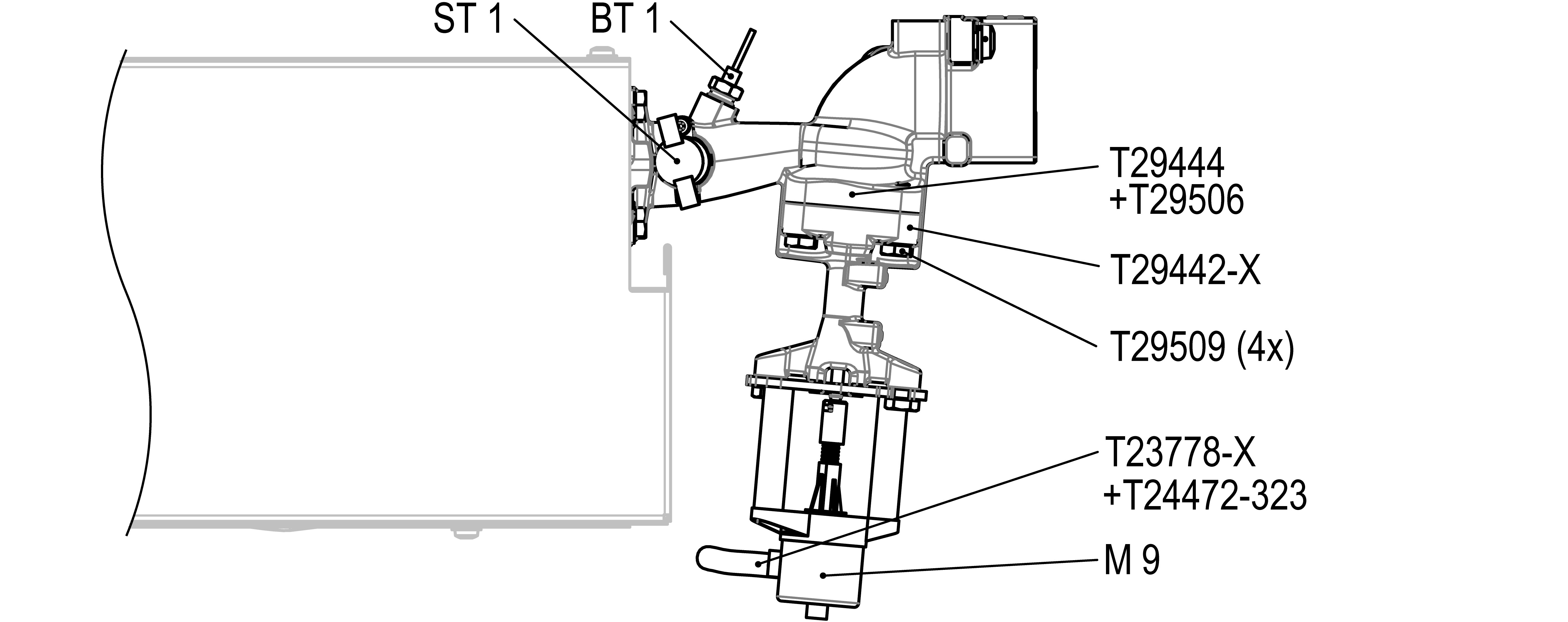 ST 1

BT 1

T29444
+T29506

T29442-X

T29509 (4x)

T23778-X
+T24472-323

M 9