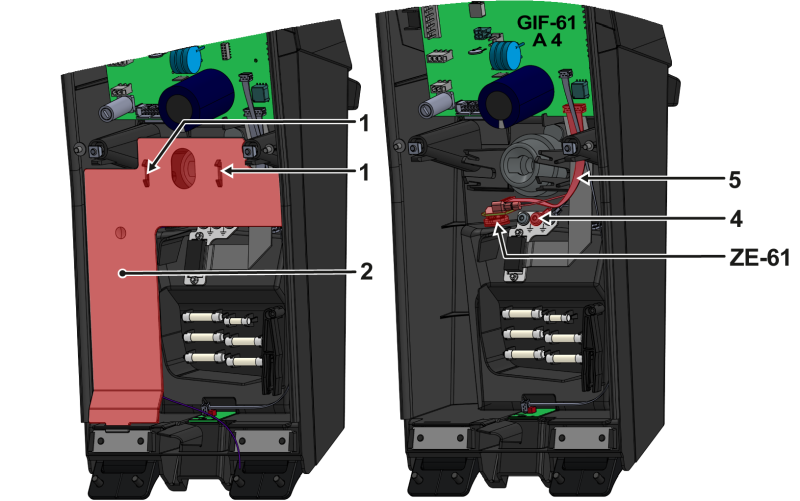 1
1
2
GIF-61
A 4
5
4
ZE-61