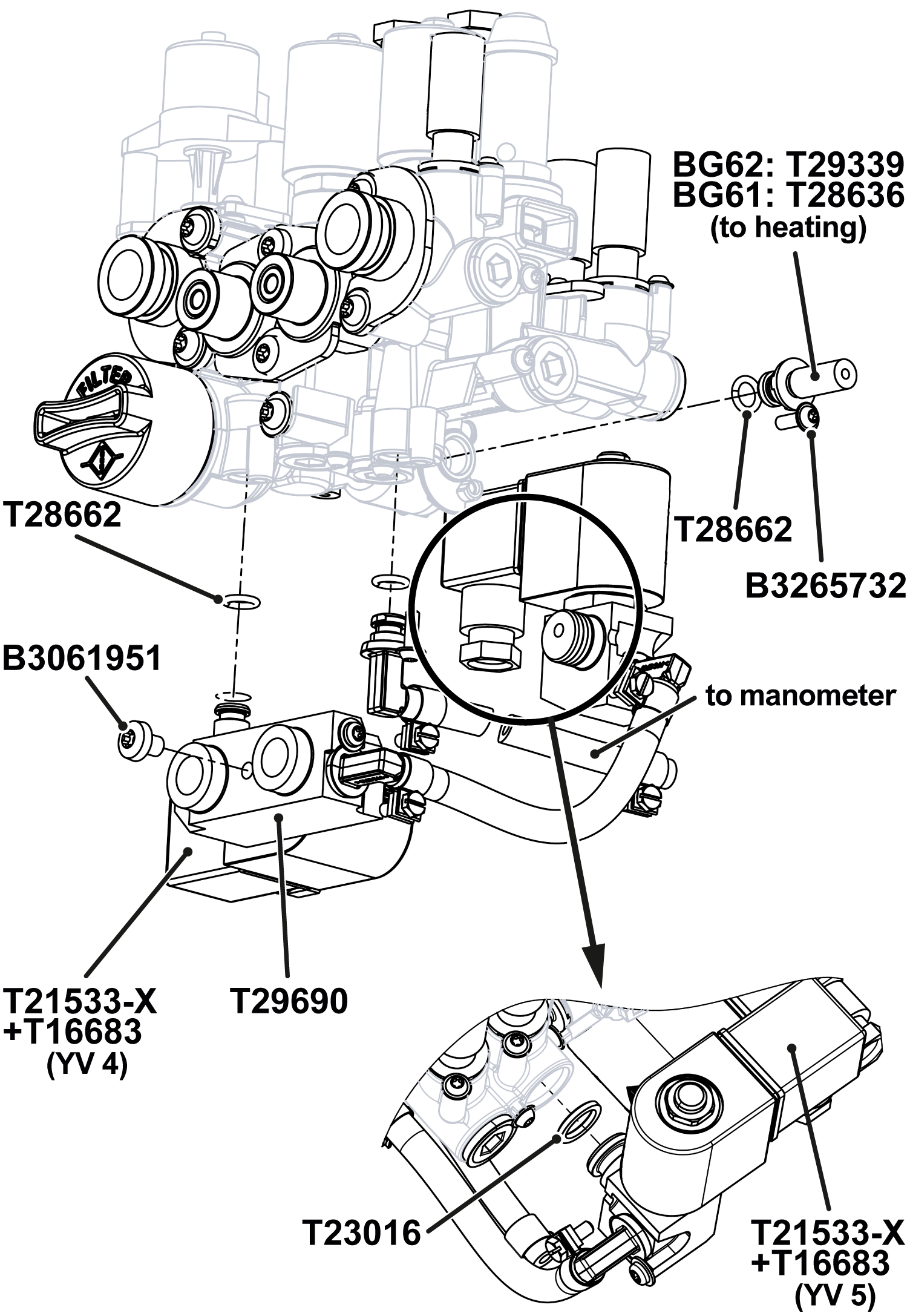 BG62: T29339
BG61: T28636
(to heating)

FILTER

T28662

T28662

B3265732

B3061951

to manometer

T21533-X
+T16683
(YV 4)

T29690

T23016

T21533-X
+T16683
(YV 5)