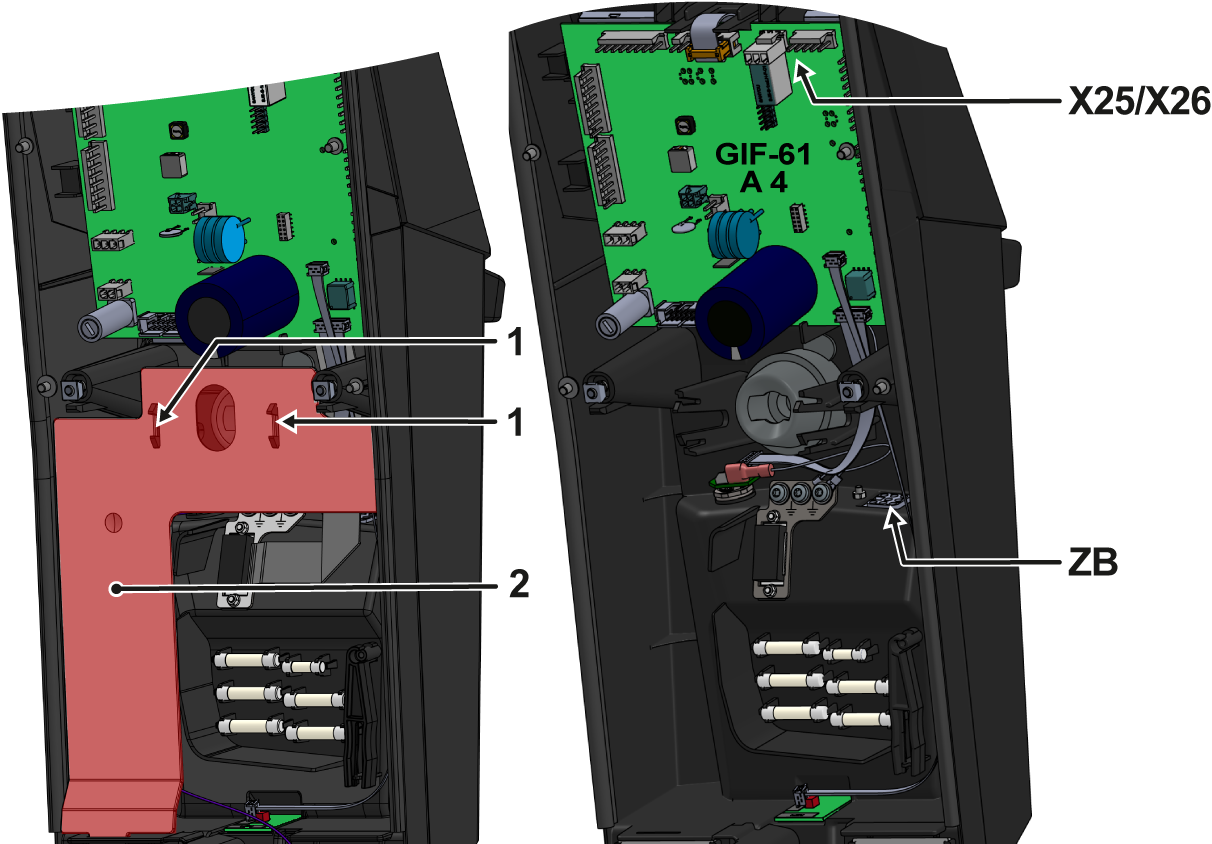 1
1
2
GIF-61
A 4
X25/X26
ZB