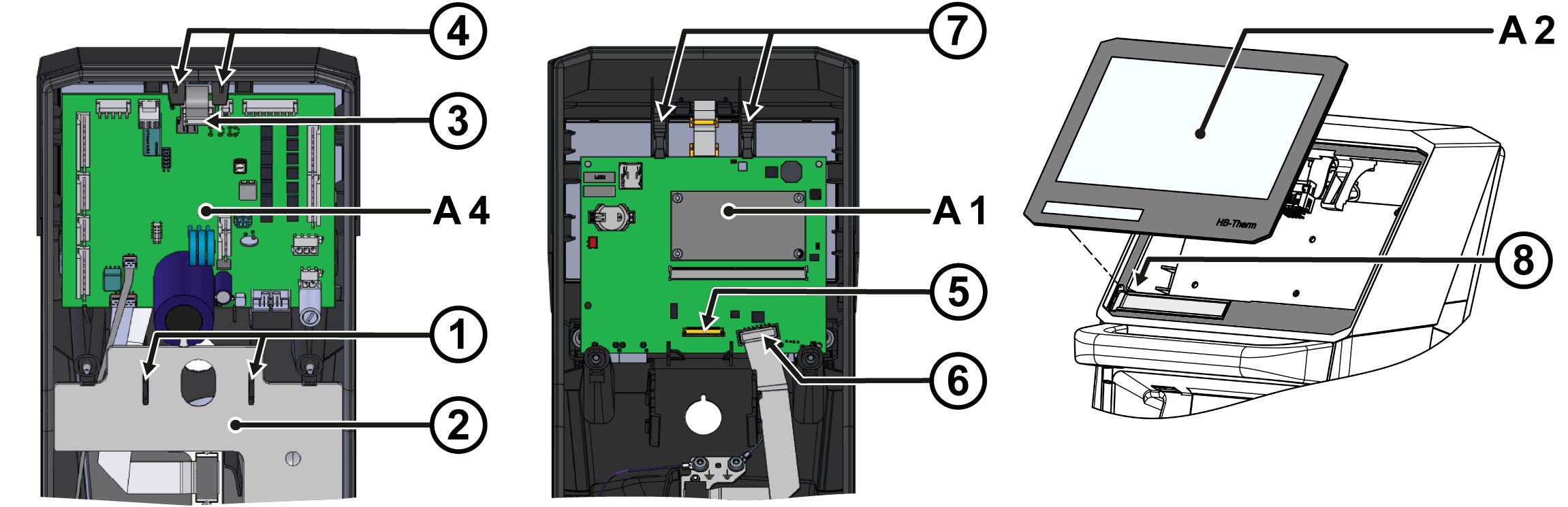 4
3
A 4
1
2
7
A 1
5
6
A 2
HB-Therm
8