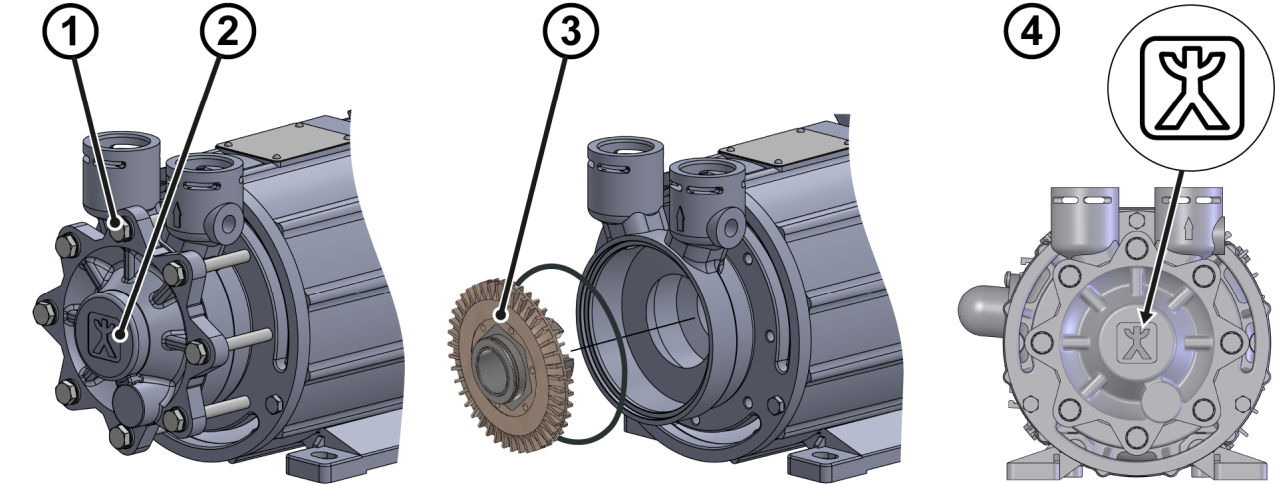 1
2
3
4