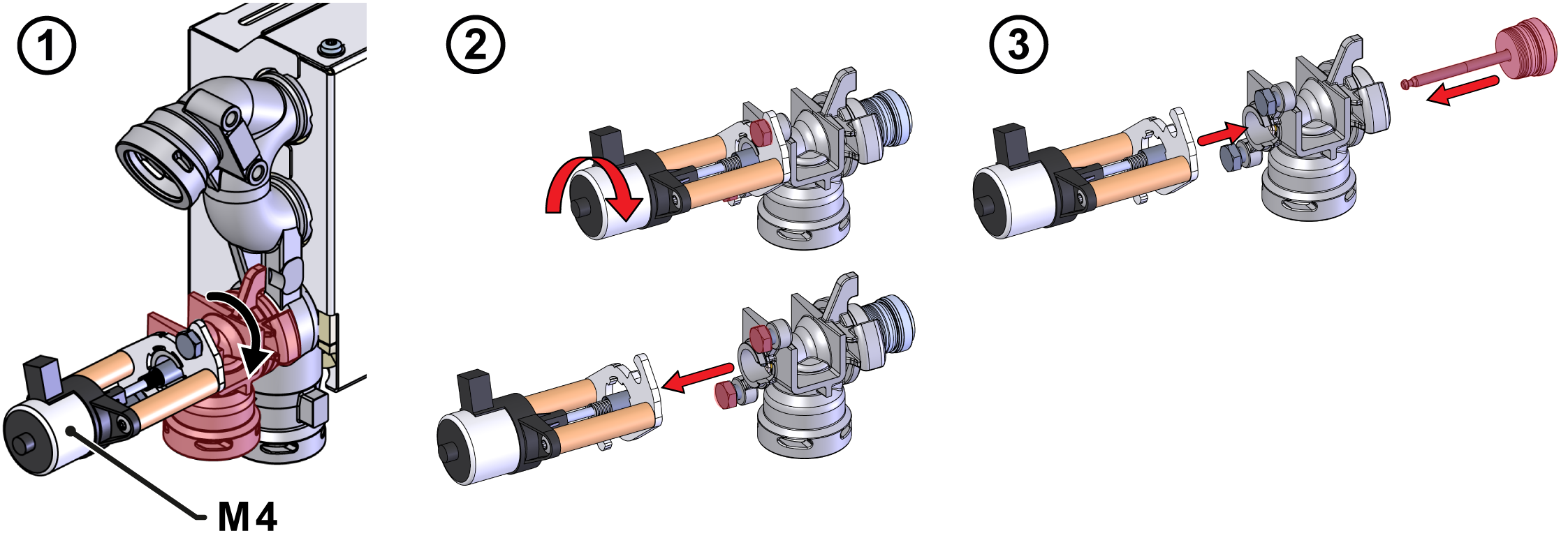 1
M4
2
3