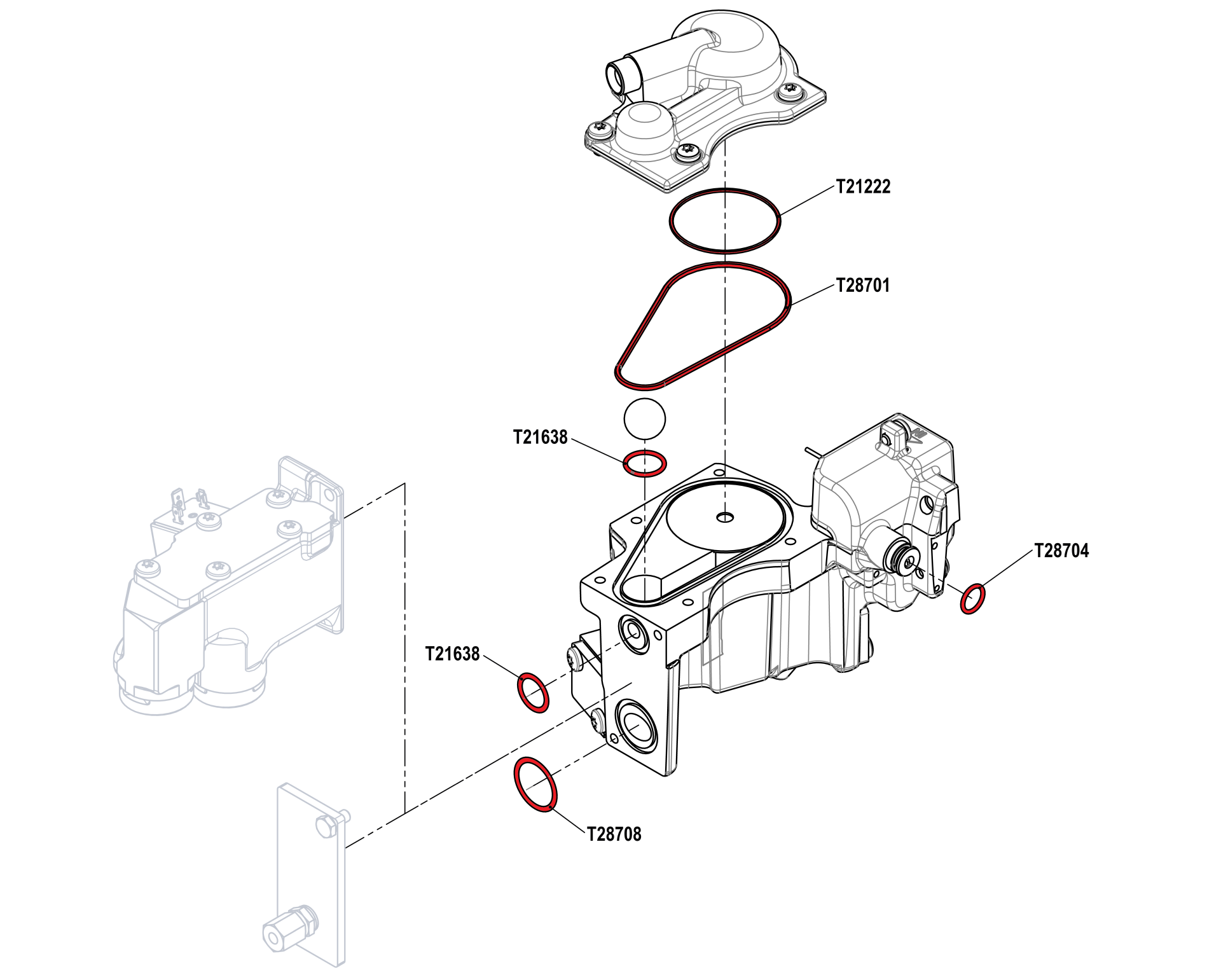 T21222
T28701
T21638
T28704
T21638
T28708