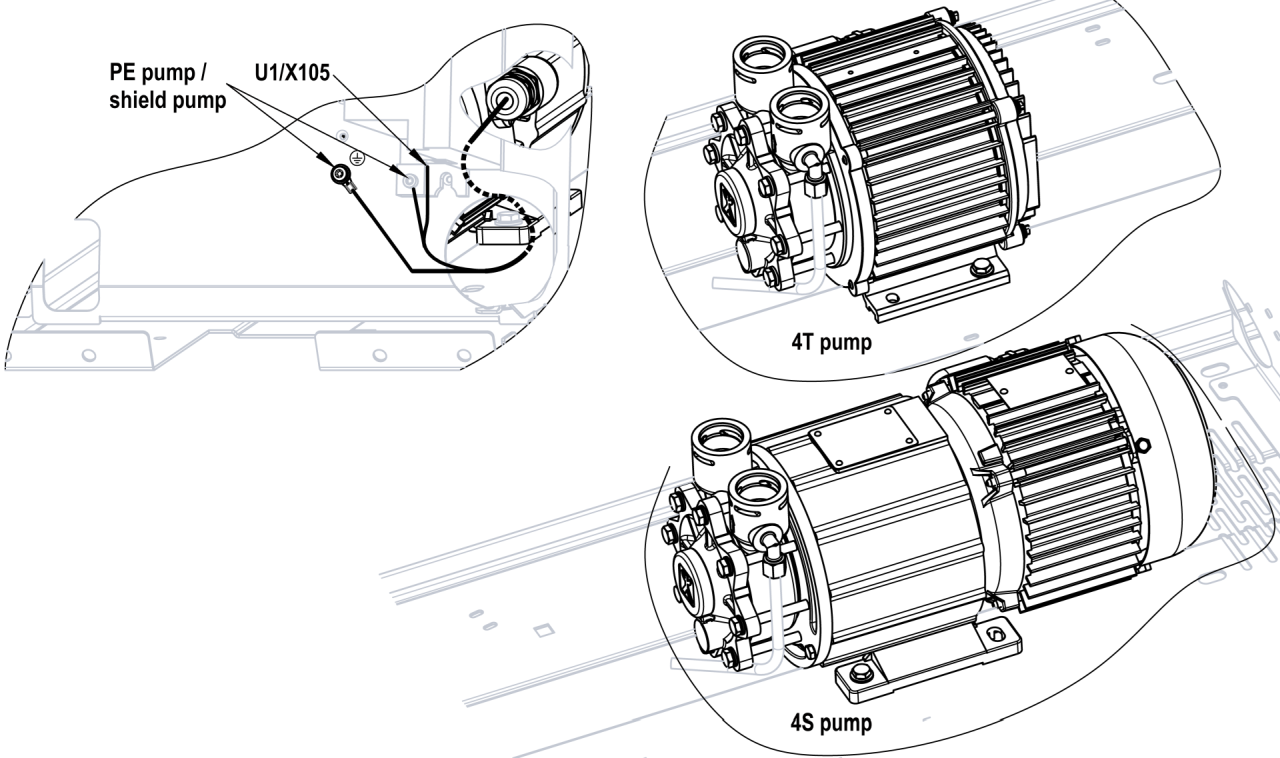 PE pump / shield pump

U1/X105

4T pump

4S pump